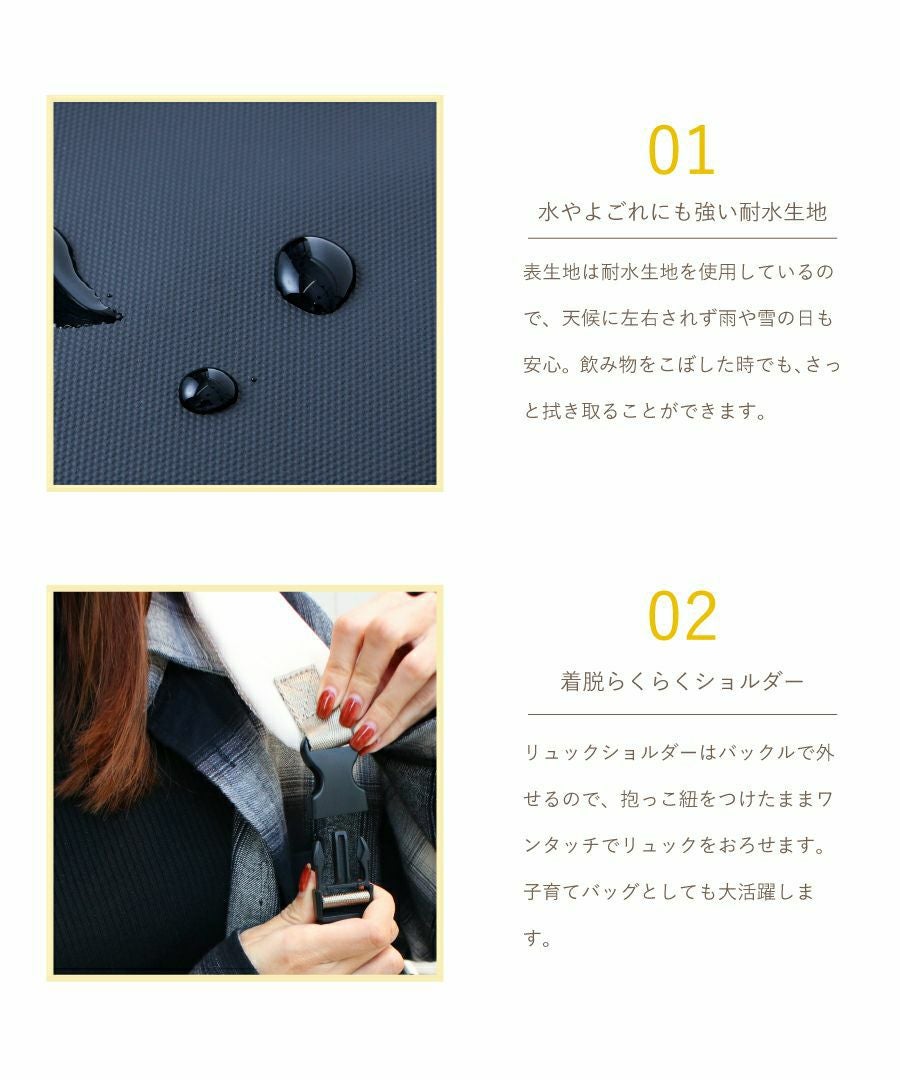 01

水やよごれにも強い耐水生地

表生地は耐水生地を使用しているので、天候に左右されず雨や雪の日も安心。飲み物をこぼした時でも、さっと拭き取ることができます。

02

着脱らくらくショルダー

リュックショルダーはバックルで外せるので、抱っこ紐をつけたままワンタッチでリュックをおろせます。子育てバッグとしても大活躍します。